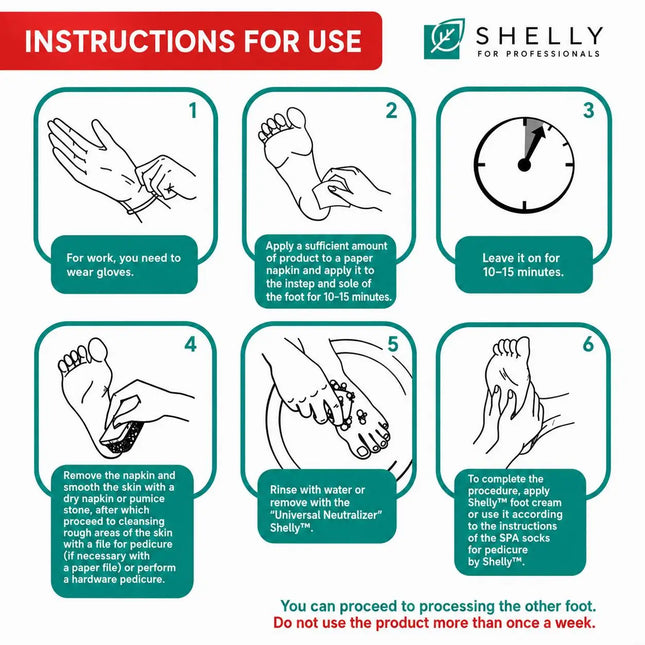 INSTRUCTIONS FOR USE

SHELLY
FOR PROFESSIONALS

1
For work, you need to wear gloves.

2
Apply a sufficient amount of product to a paper napkin and apply it to the instep and sole of the foot for 10-15 minutes.

3
Leave it on for 10–15 minutes.

4
Remove the napkin and smooth the skin with a dry napkin or pumice stone, after which proceed to cleansing rough areas of the skin with a file for pedicure (if necessary with a paper file) or perform a hardware pedicure.

5
Rinse with water or remove with the "Universal Neutralizer" Shelly™.

6
To complete the procedure, apply Shelly™ foot cream or use it according to the instructions of the SPA socks for pedicure by Shelly™.

You can proceed to processing the other foot.
Do not use the product more than once a week.